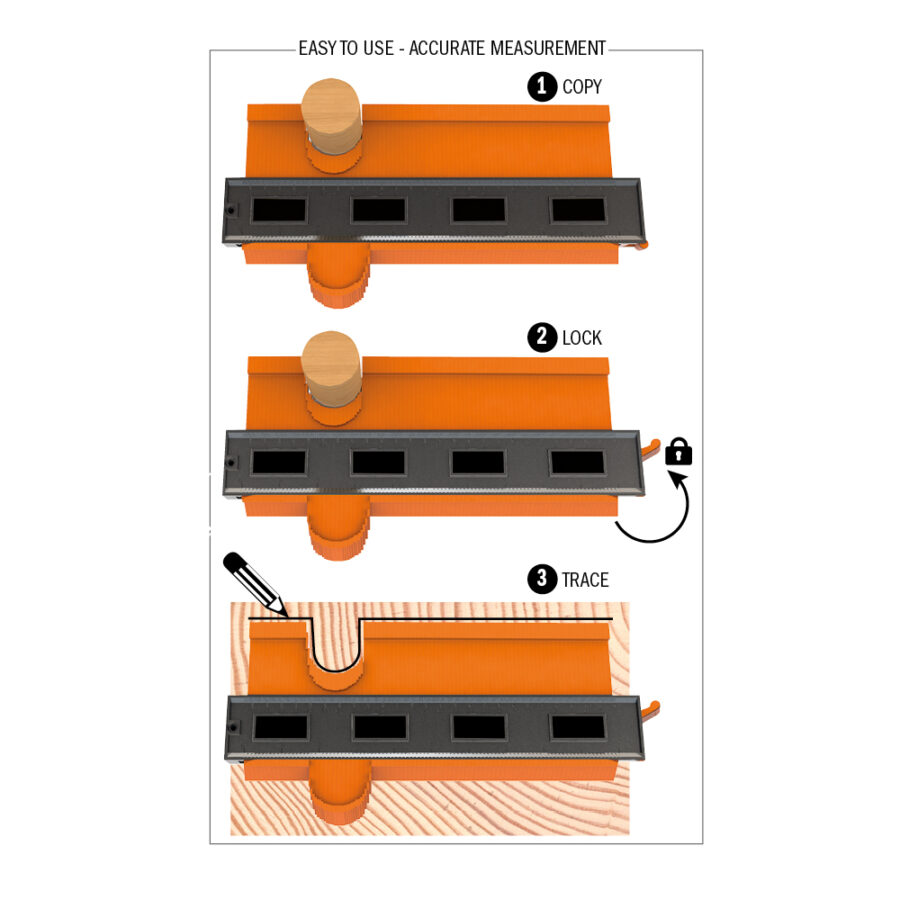 EASY TO USE - ACCURATE MEASUREMENT

1 COPY

2 LOCK

3 TRACE